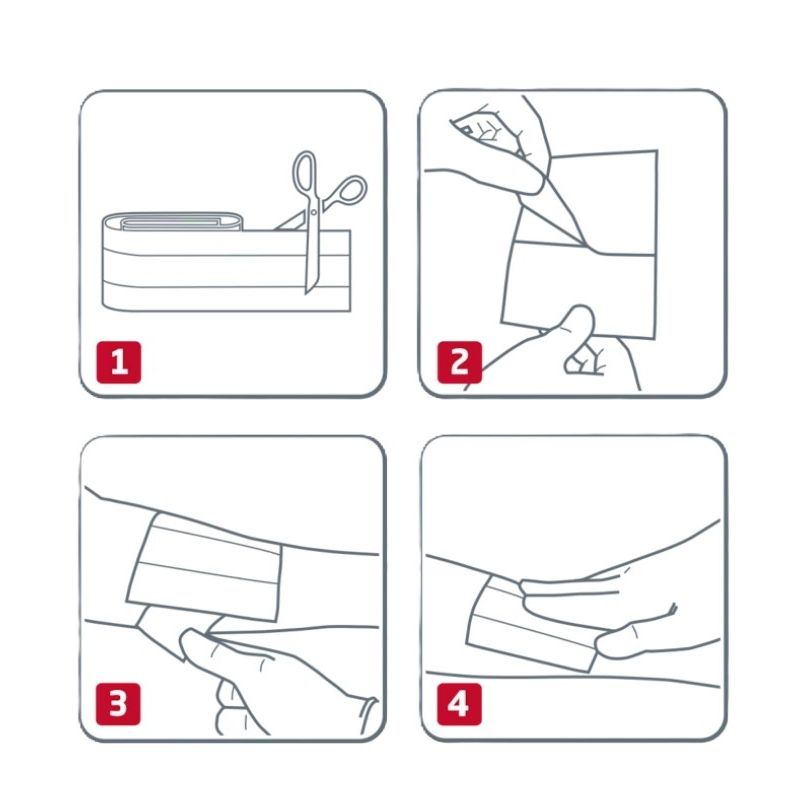 1

2

3

4