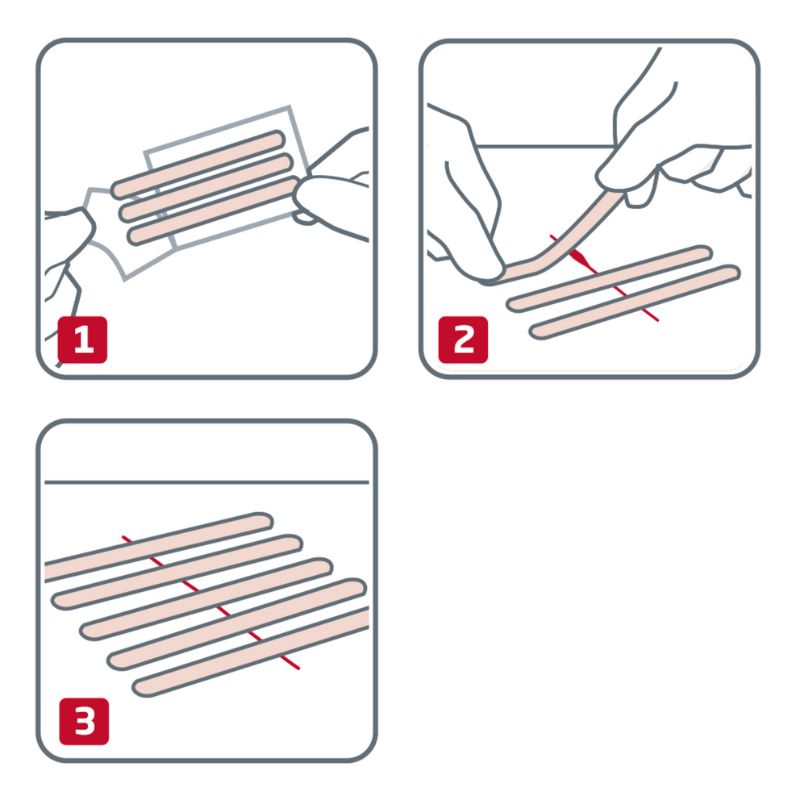 1

2

3