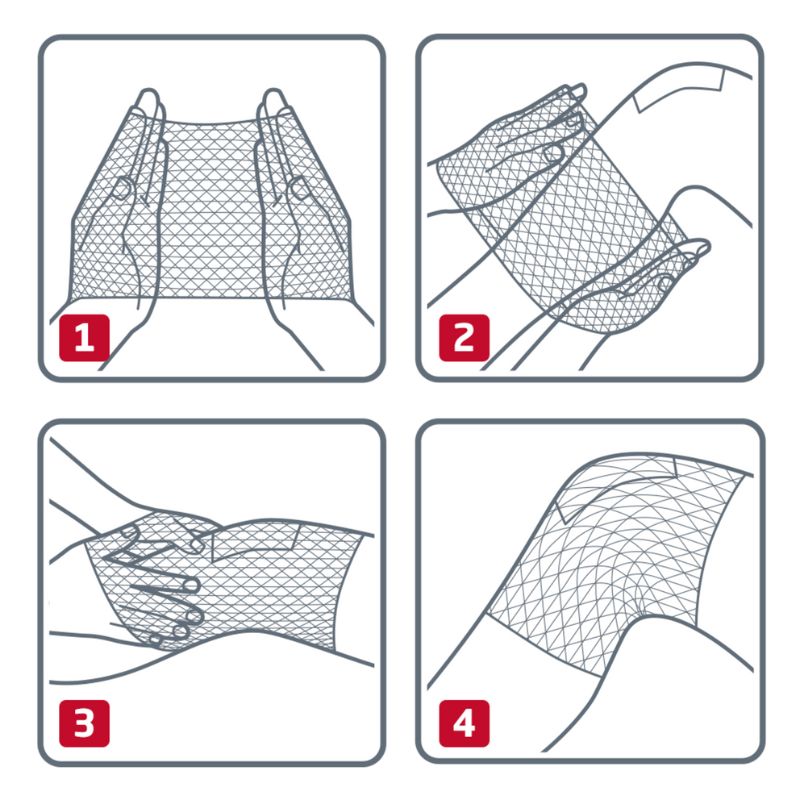 1

2

3

4