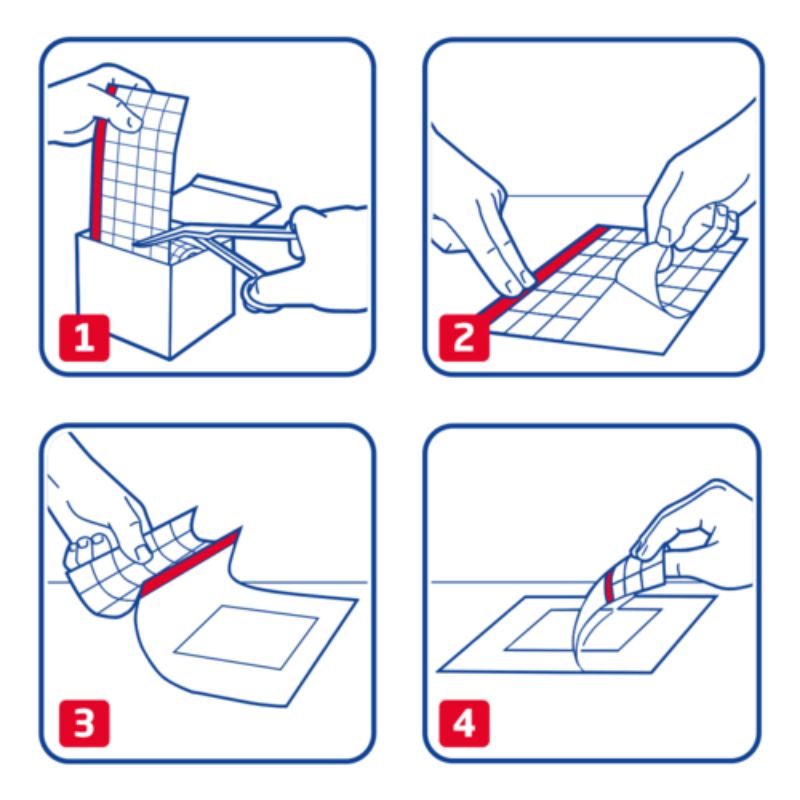 1

2

3

4